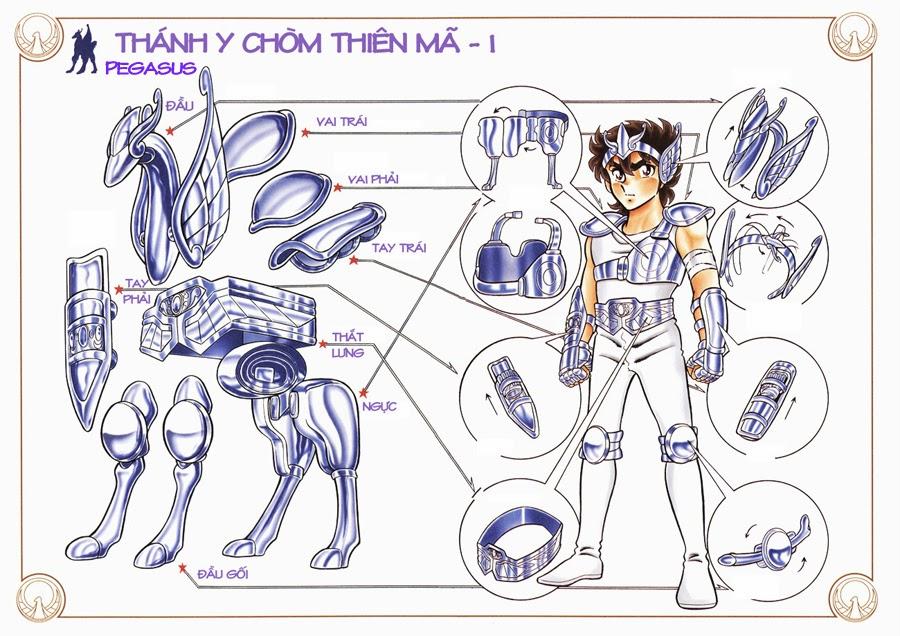 THÁNH Y CHÒM THIÊN MÃ - I
PEGASUS

ĐẦU
VAI TRÁI
VAI PHẢI
TAY TRÁI
TAY PHẢI
THẮT LƯNG
NGỰC
ĐẦU GỐI