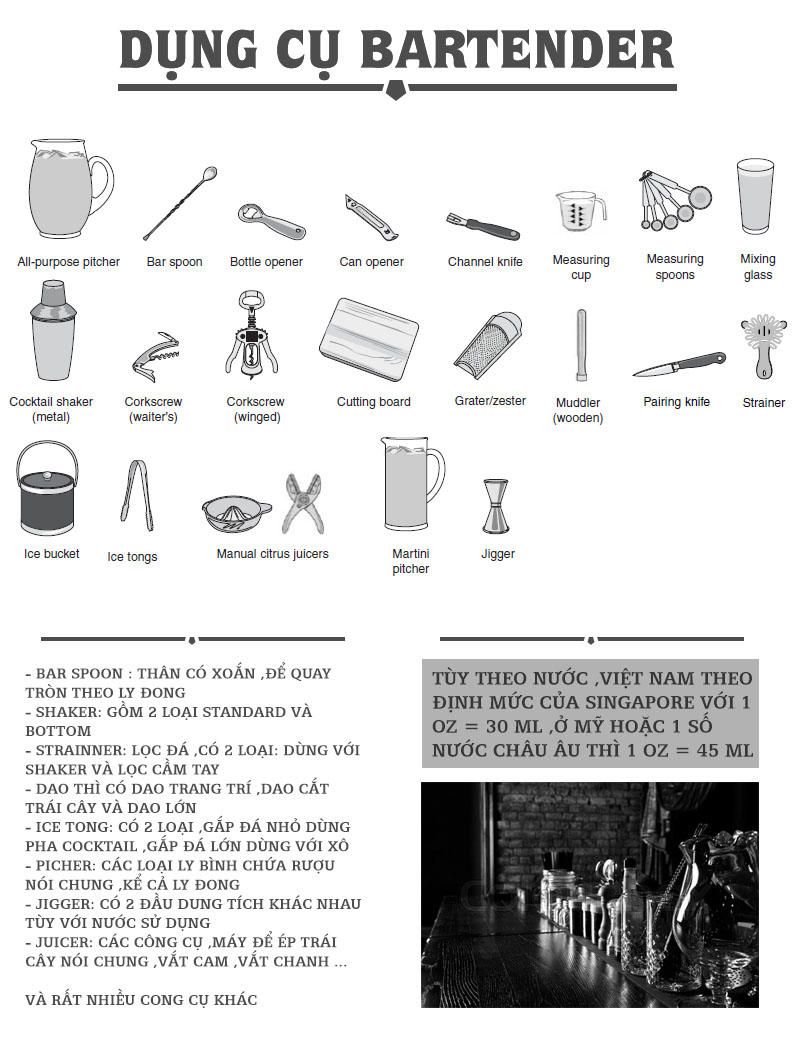 DỤNG CỤ BARTENDER

All-purpose pitcher
Bar spoon
Bottle opener
Can opener
Channel knife
Measuring cup
Measuring spoons
Mixing glass

Cocktail shaker (metal)
Corkscrew (waiter's)
Corkscrew (winged)
Cutting board
Grater/zester
Muddler (wooden)
Pairing knife
Strainer

Ice bucket
Ice tongs
Manual citrus juicers
Martini pitcher
Jigger

- BAR SPOON : THÂN CÓ XOẮN ,ĐỂ QUAY TRÒN THEO LY ĐONG
- SHAKER: GỒM 2 LOẠI STANDARD VÀ BOTTOM
- STRAINNER: LỌC ĐÁ ,CÓ 2 LOẠI: DÙNG VỚI SHAKER VÀ LỌC CẦM TAY
- DAO THÌ CÓ DAO TRANG TRÍ ,DAO CẮT TRÁI CÂY VÀ DAO LỚN
- ICE TONG: CÓ 2 LOẠI ,GẮP ĐÁ NHỎ DÙNG PHA COCKTAIL ,GẮP ĐÁ LỚN DÙNG VỚI XÔ
- PICHER: CÁC LOẠI LY BÌNH CHỨA RƯỢU NÓI CHUNG ,KỂ CẢ LY ĐONG
- JIGGER: CÓ 2 ĐẦU DUNG TÍCH KHÁC NHAU TÙY VỚI NƯỚC SỬ DỤNG
- JUICER: CÁC CÔNG CỤ ,MÁY ĐỂ ÉP TRÁI CÂY NÓI CHUNG ,VẮT CAM ,VẮT CHANH ...

VÀ RẤT NHIỀU CONG CỤ KHÁC

TÙY THEO NƯỚC ,VIỆT NAM THEO ĐỊNH MỨC CỦA SINGAPORE VỚI 1 OZ = 30 ML ,Ở MỸ HOẶC 1 SỐ NƯỚC CHÂU ÂU THÌ 1 OZ = 45 ML