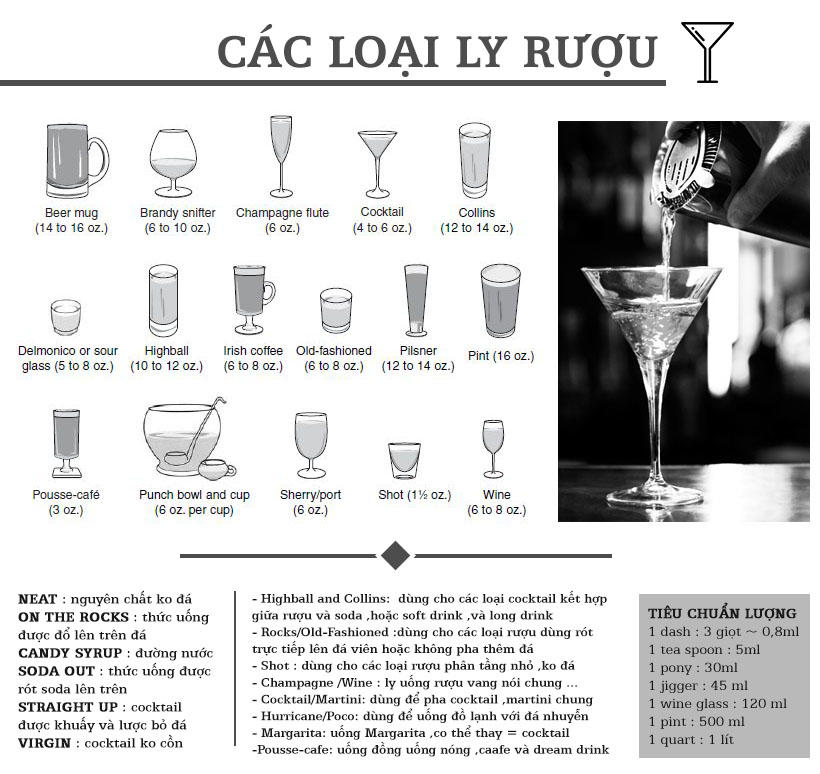 CÁC LOẠI LY RƯỢU

Beer mug (14 to 16 oz.)

Brandy snifter (6 to 10 oz.)

Champagne flute (6 oz.)

Cocktail (4 to 6 oz.)

Collins (12 to 14 oz.)

Delmonico or sour glass (5 to 8 oz.)

Highball (10 to 12 oz.)

Irish coffee (6 to 8 oz.)

Old-fashioned (6 to 8 oz.)

Pilsner (12 to 14 oz.)

Pint (16 oz.)

Pousse-café (3 oz.)

Punch bowl and cup (6 oz. per cup)

Sherry/port (6 oz.)

Shot (1½ oz.)

Wine (6 to 8 oz.)

NEAT : nguyên chất ko đá
ON THE ROCKS : thức uống được đổ lên trên đá
CANDY SYRUP : đường nước
SODA OUT : thức uống được rót soda lên trên
STRAIGHT UP : cocktail được khuấy và lược bỏ đá
VIRGIN : cocktail ko cồn

- Highball and Collins: dùng cho các loại cocktail kết hợp giữa rượu và soda ,hoặc soft drink ,và long drink
- Rocks/Old-Fashioned :dùng cho các loại rượu dùng rót trực tiếp lên đá viên hoặc không pha thêm đá
- Shot : dùng cho các loại rượu phân tầng nhỏ ,ko đá
- Champagne /Wine : ly uống rượu vang nói chung ...
- Cocktail/Martini: dùng để pha cocktail ,martini chung
- Hurricane/Poco: dùng để uống đồ lạnh với đá nhuyễn
- Margarita: uống Margarita ,co thể thay = cocktail
-Pousse-cafe: uống đồng uống nóng ,caafe và dream drink

TIÊU CHUẨN LƯỢNG
1 dash : 3 giọt ~ 0,8ml
1 tea spoon : 5ml
1 pony : 30ml
1 jigger : 45 ml
1 wine glass : 120 ml
1 pint : 500 ml
1 quart : 1 lít