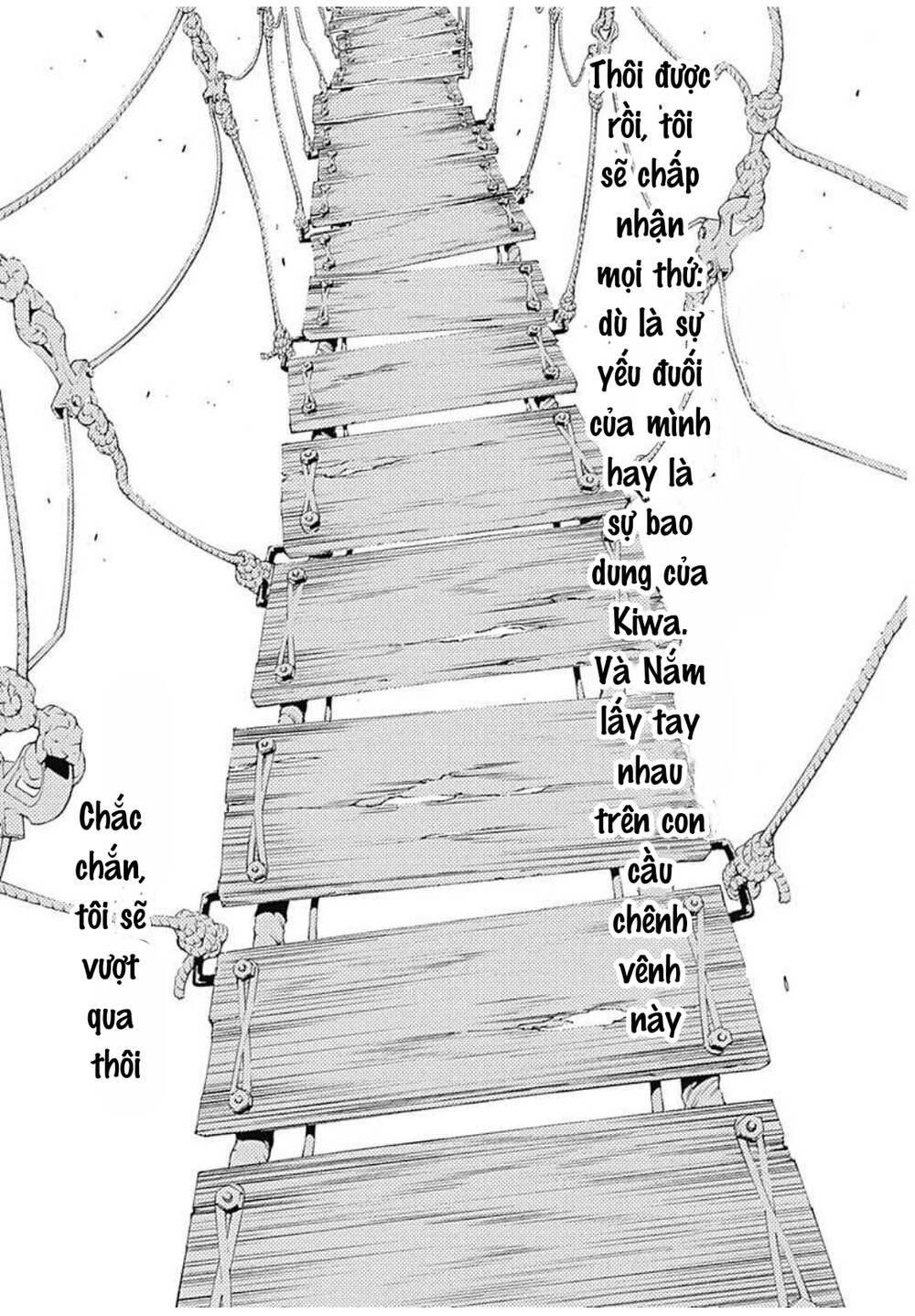 Thôi được rồi, tôi sẽ chấp nhận mọi thứ: dù là sự yếu đuối của mình hay là sự bao dung của Kiwa. Và Nắm lấy tay nhau trên con cầu chênh vênh này

Chắc chắn, tôi sẽ vượt qua thôi