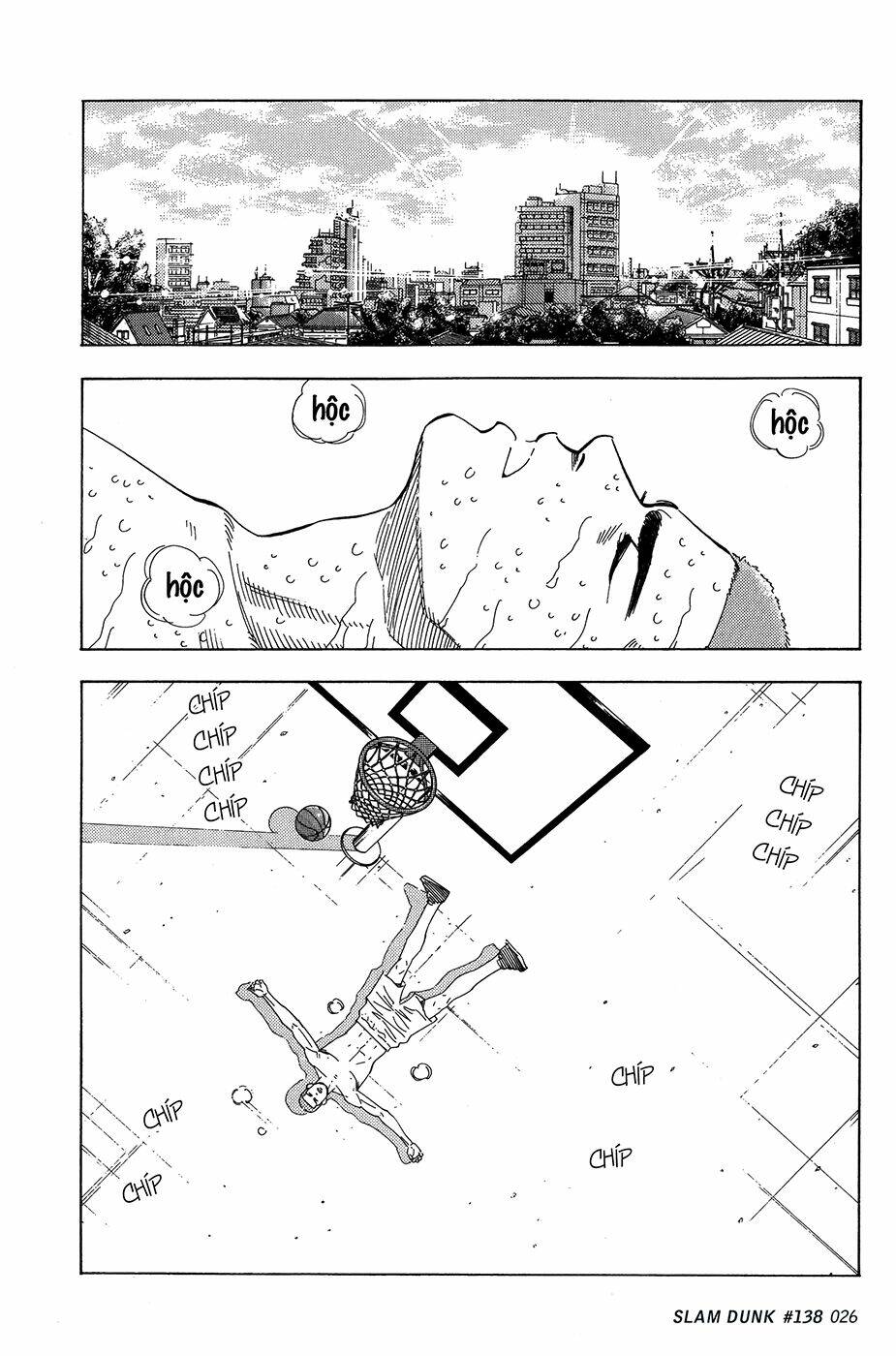 hộc

hộc

hộc

CHÍP
CHÍP
CHÍP
CHÍP

CHÍP
CHÍP
CHÍP

CHÍP

CHÍP

CHÍP

CHÍP

SLAM DUNK #138 026