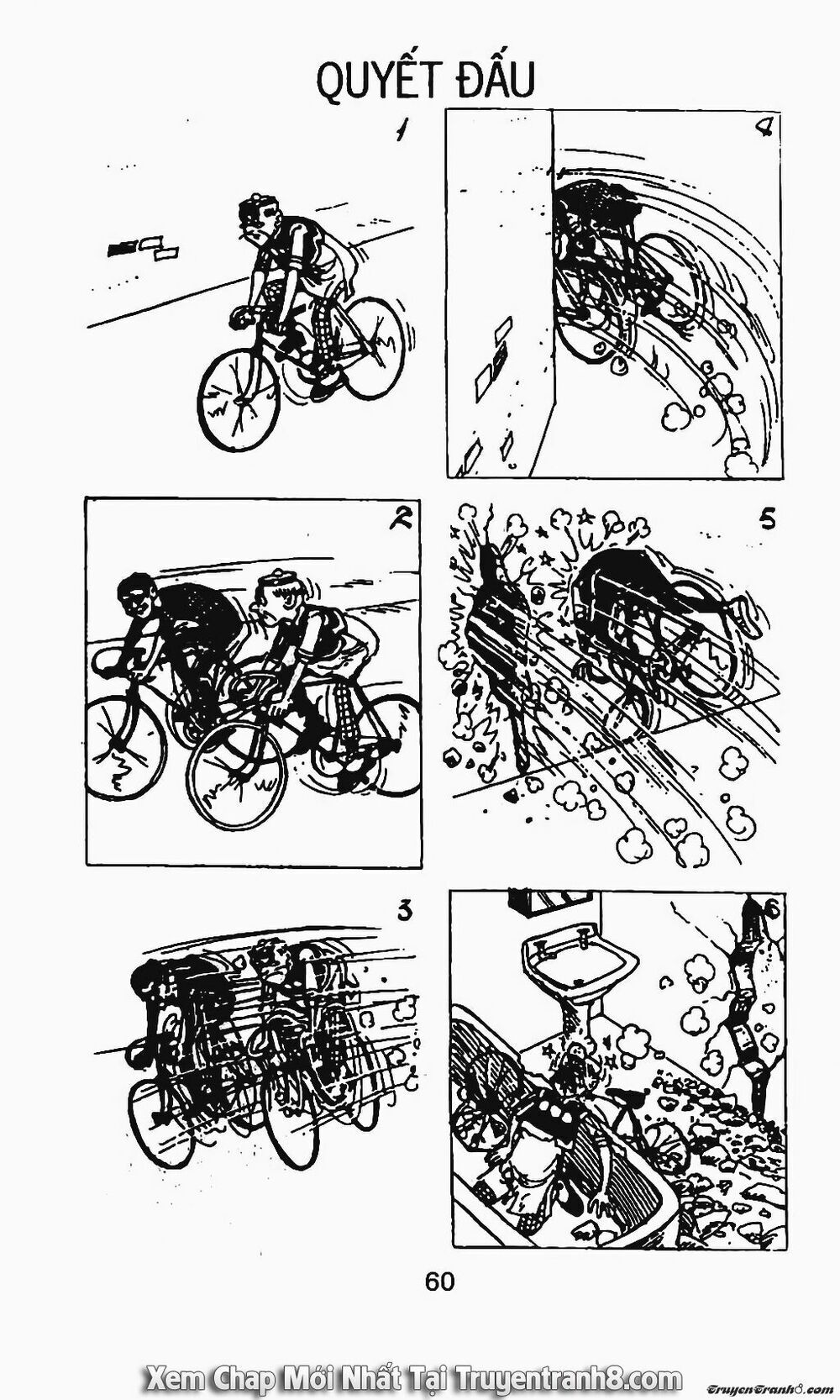 QUYẾT ĐẤU

1

4

2

5

3

6

60

Xem Chap Mới Nhất Tại Truyentranh8.com

TruyenTranh8.com