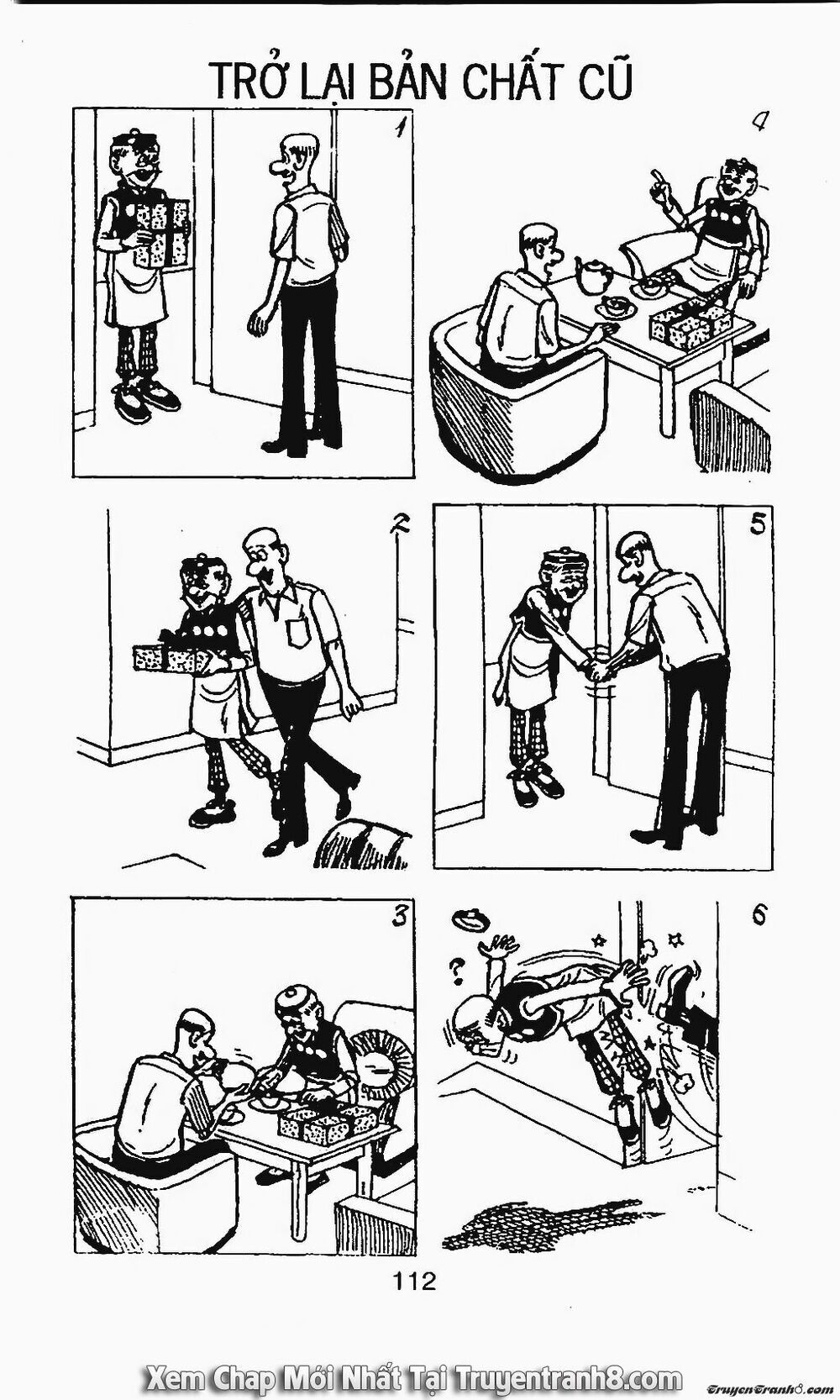 TRỞ LẠI BẢN CHẤT CŨ

1

4

2

5

3

6

?

112

Xem Chap Mới Nhất Tại Truyentranh8.com

TruyenTranh8.com