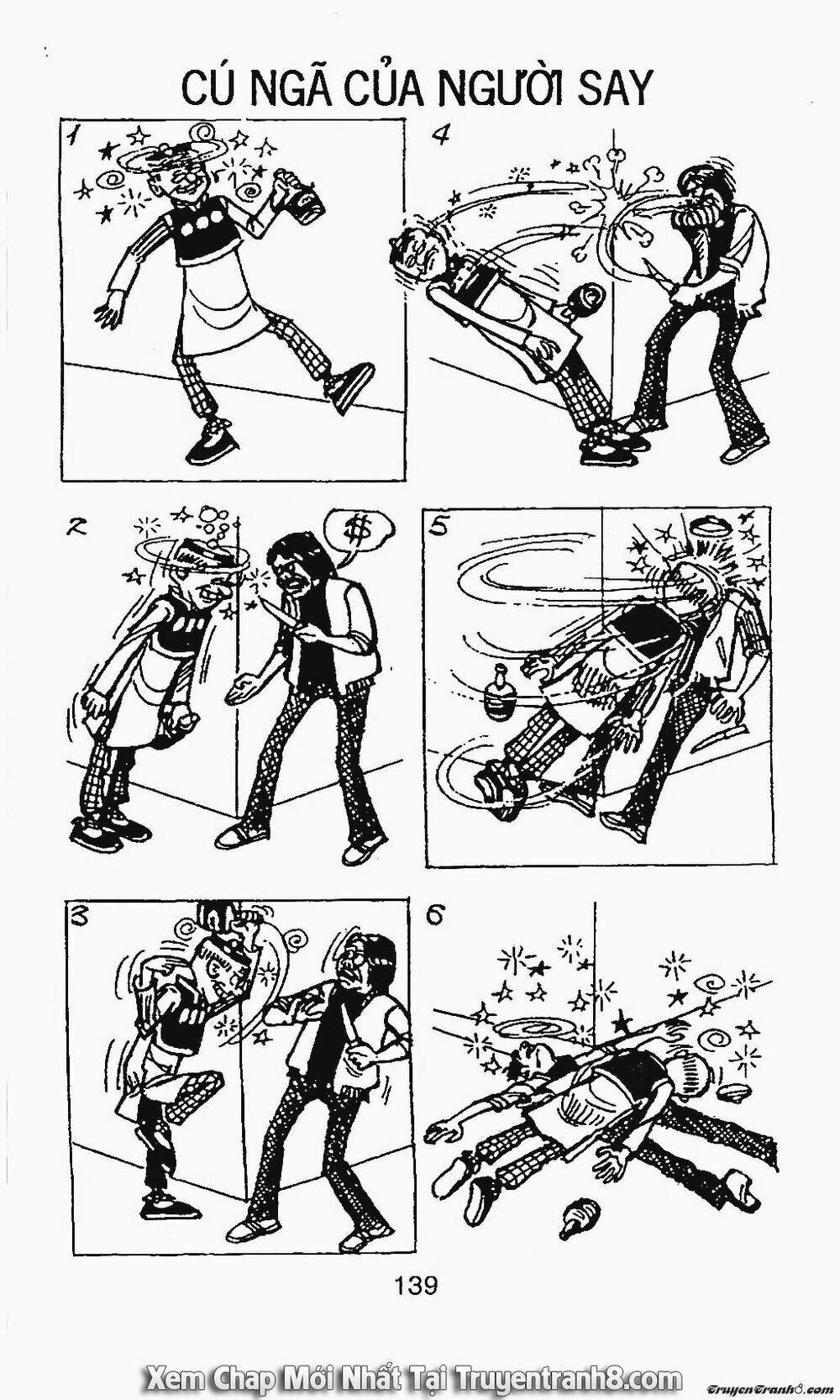 CÚ NGÃ CỦA NGƯỜI SAY

1

4

2

$

5

3

6

139

Xem Chap Mới Nhất Tại Truyentranh8.com

TruyenTranh8.com