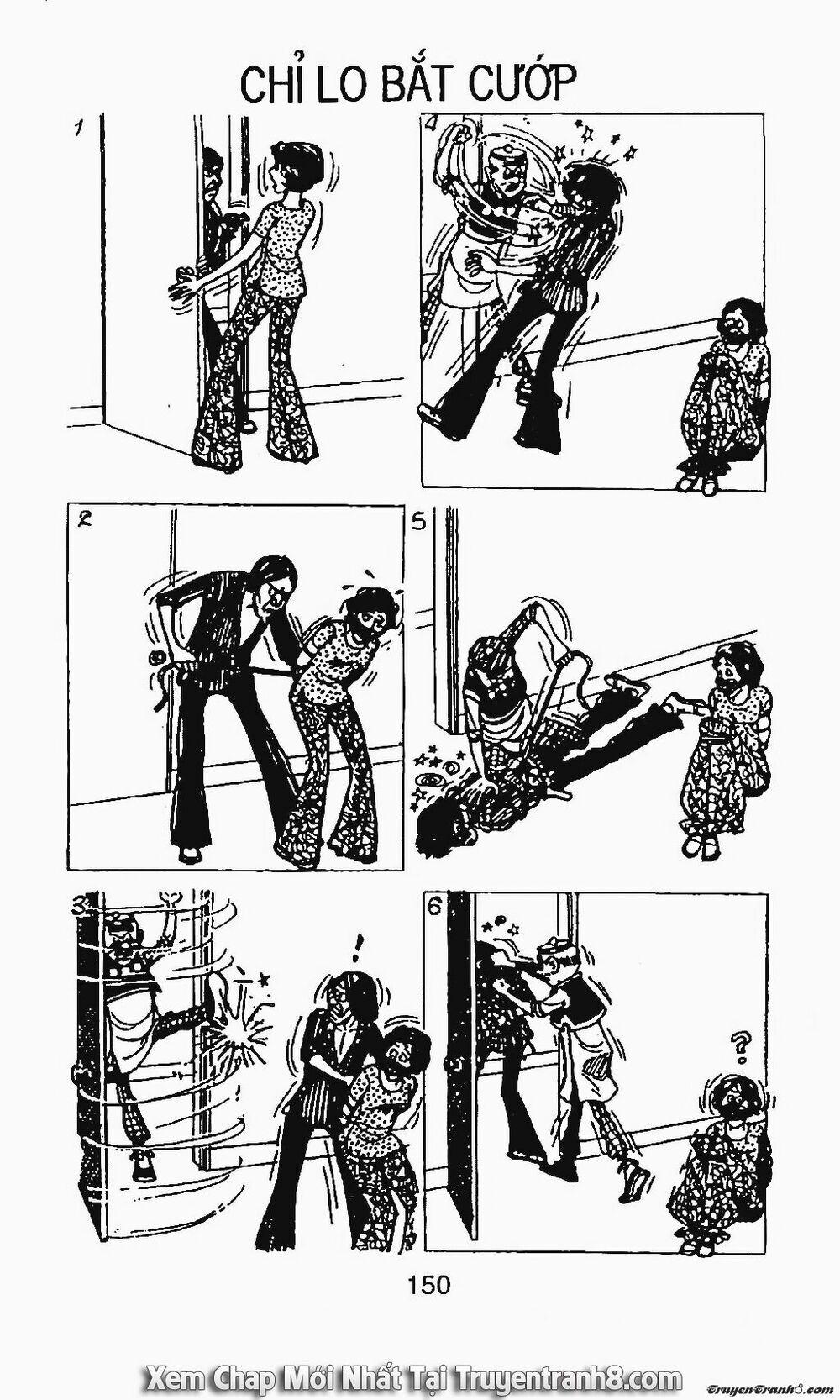 CHỈ LO BẮT CƯỚP

1

4

2

5

3

!

6

?

150

Xem Chap Mới Nhất Tại Truyentranh8.com

TruyenTranh8.com