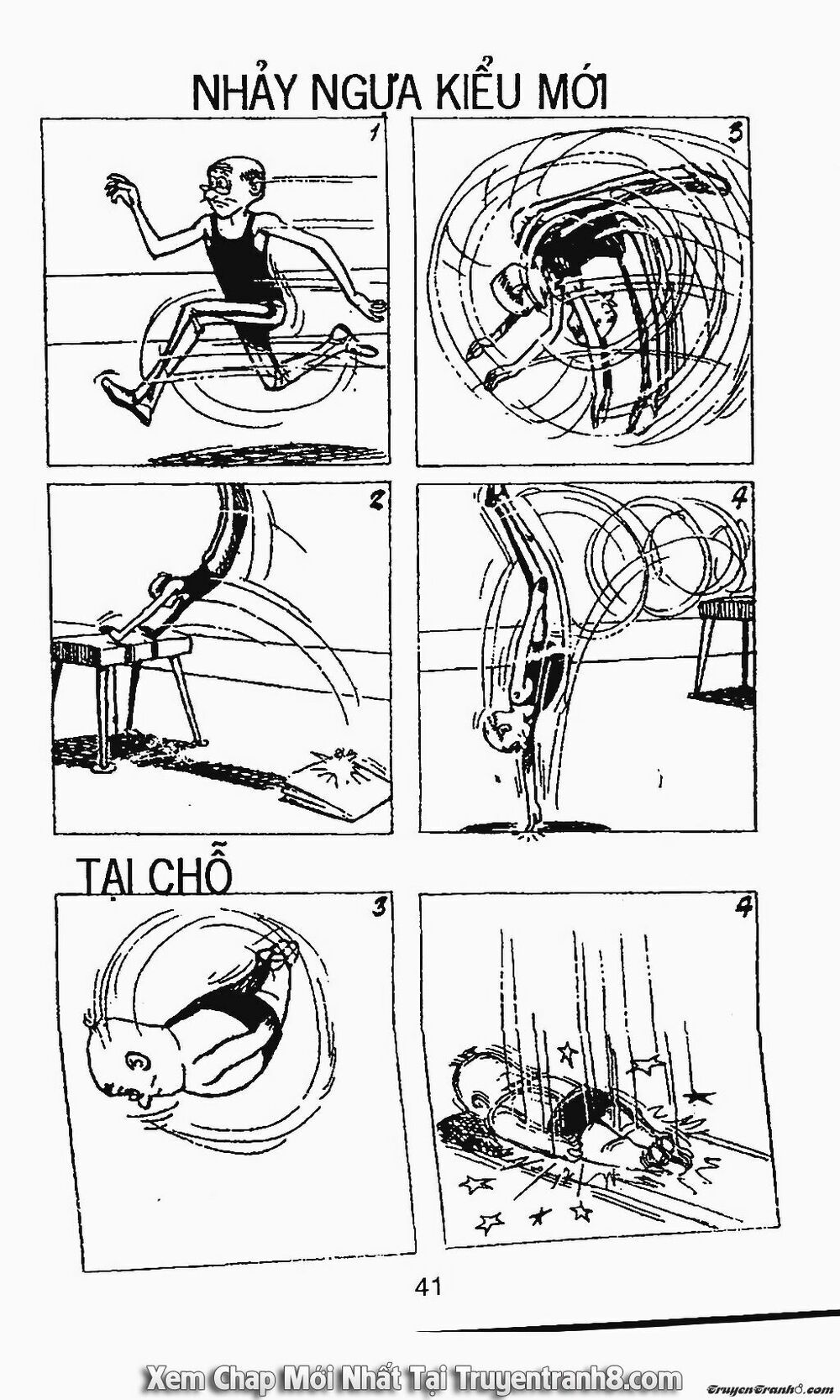 NHẢY NGỰA KIỂU MỚI

1

3

2

4

TẠI CHỖ

3

4

41

Xem Chap Mới Nhất Tại Truyentranh8.com

TruyenTranh8.com