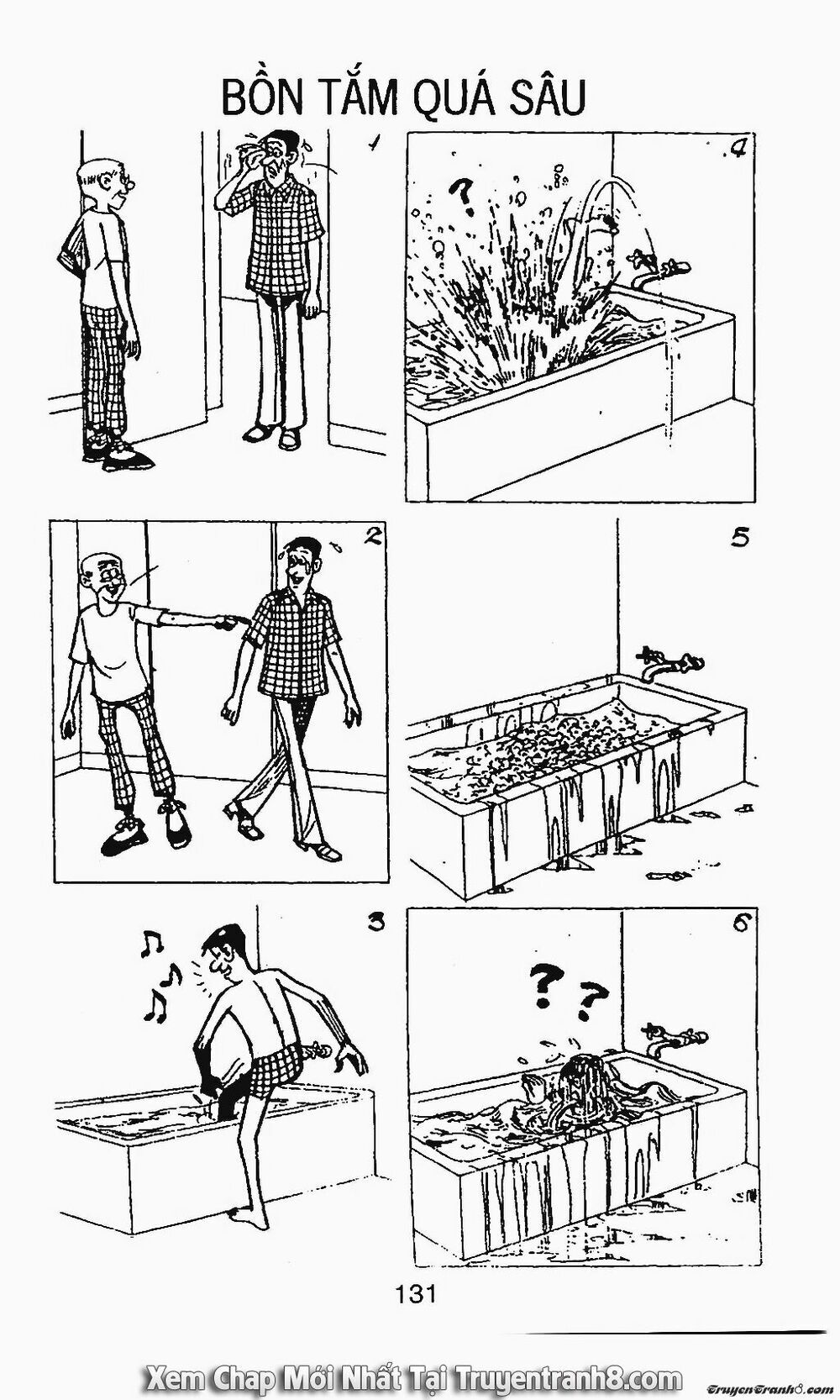 BỒN TẮM QUÁ SÂU

1

4

?

2

5

3

6

? ?

131

Xem Chap Mới Nhất Tại Truyentranh8.com

TruyenTranh8.com