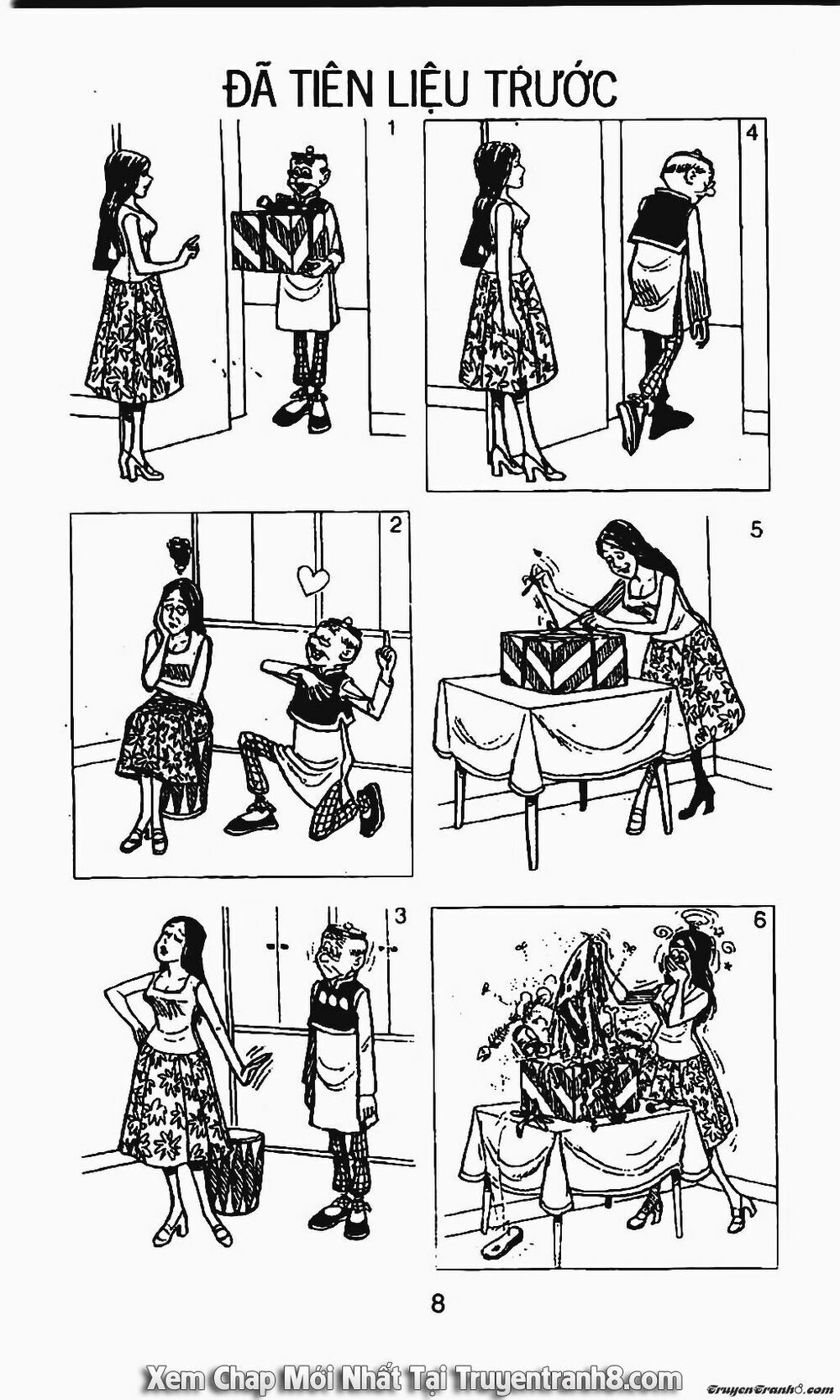 ĐÃ TIÊN LIỆU TRƯỚC

1

4

2

5

3

6

8

Xem Chap Mới Nhất Tại Truyentranh8.com

TruyenTranh8.com