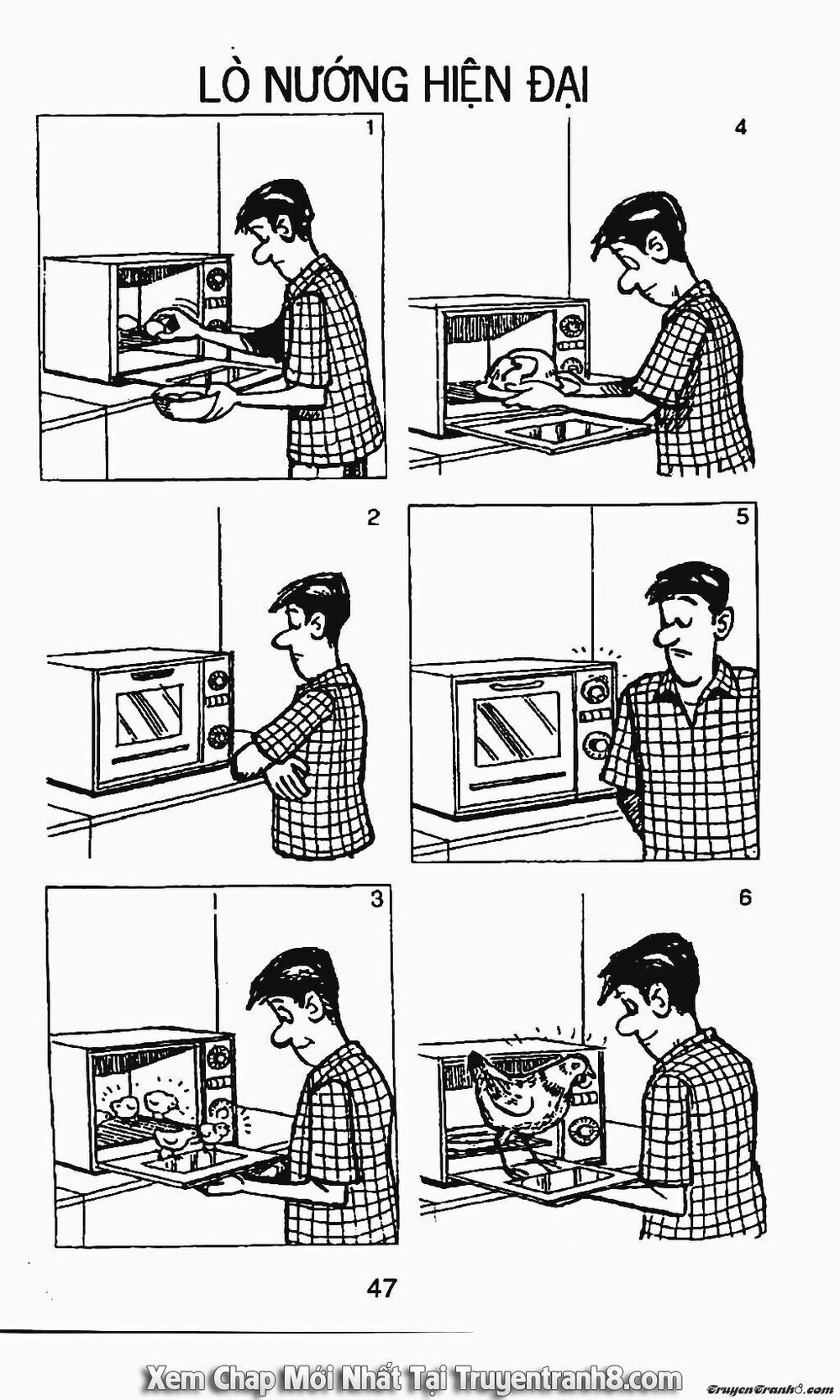 LÒ NƯỚNG HIỆN ĐẠI

1

4

2

5

3

6

47

Xem Chap Mới Nhất Tại Truyentranh8.com

TruyenTranh8.com