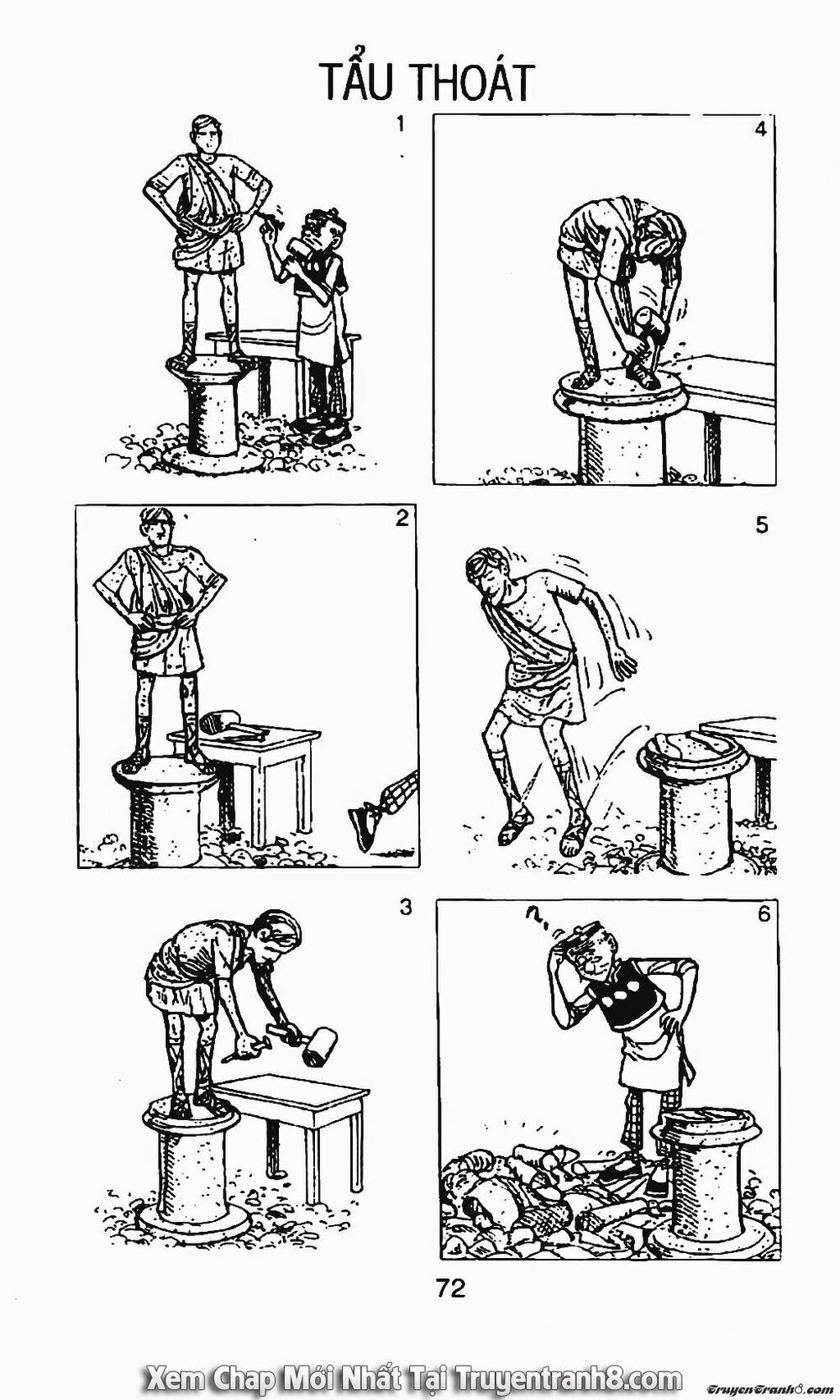 TẨU THOÁT

1

4

2

5

3

6

72

Xem Chap Mới Nhất Tại Truyentranh8.com

TruyenTranh8.com