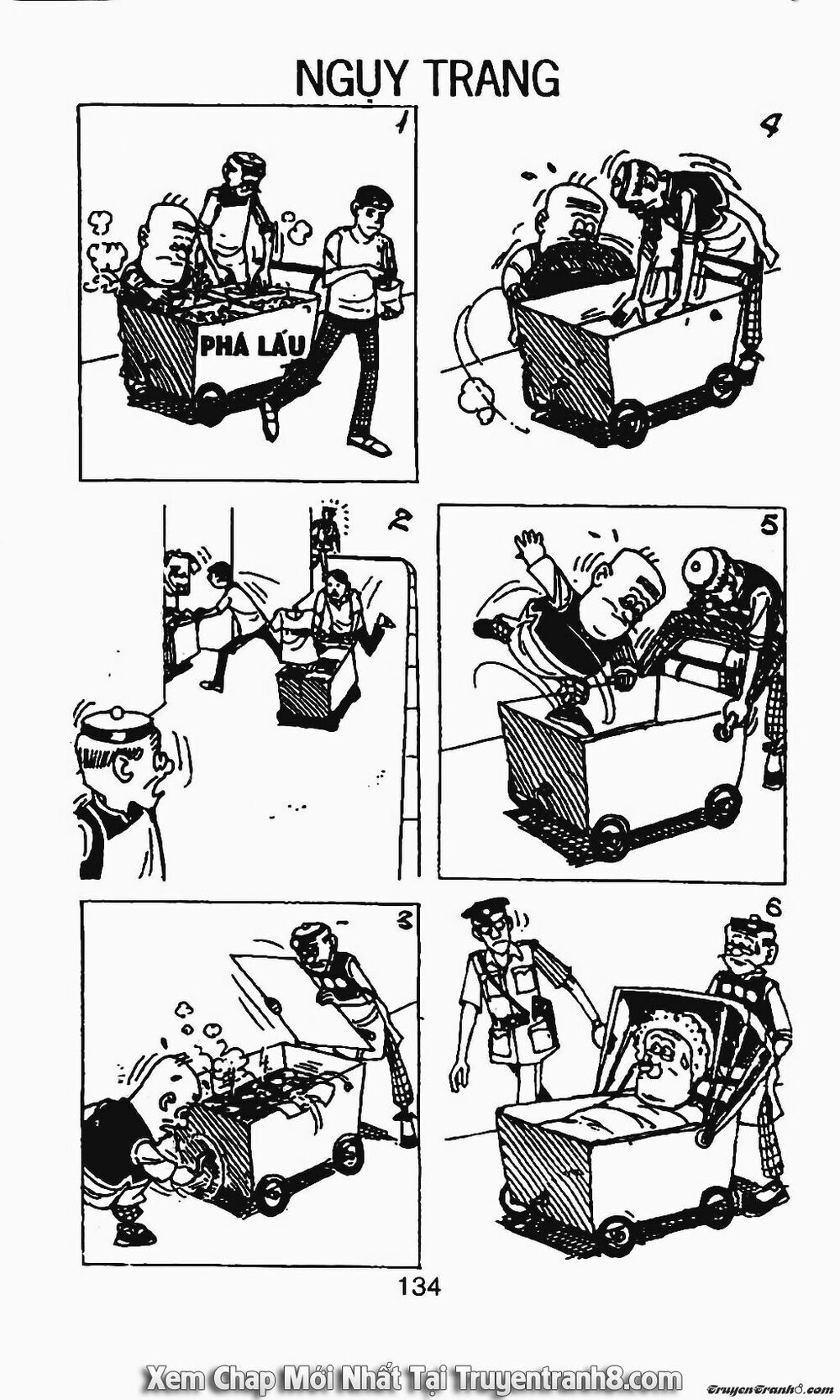 NGỤY TRANG

1

PHÁ LẤU

4

2

5

3

6

134

Xem Chap Mới Nhất Tại Truyentranh8.com

TruyenTranh8.com