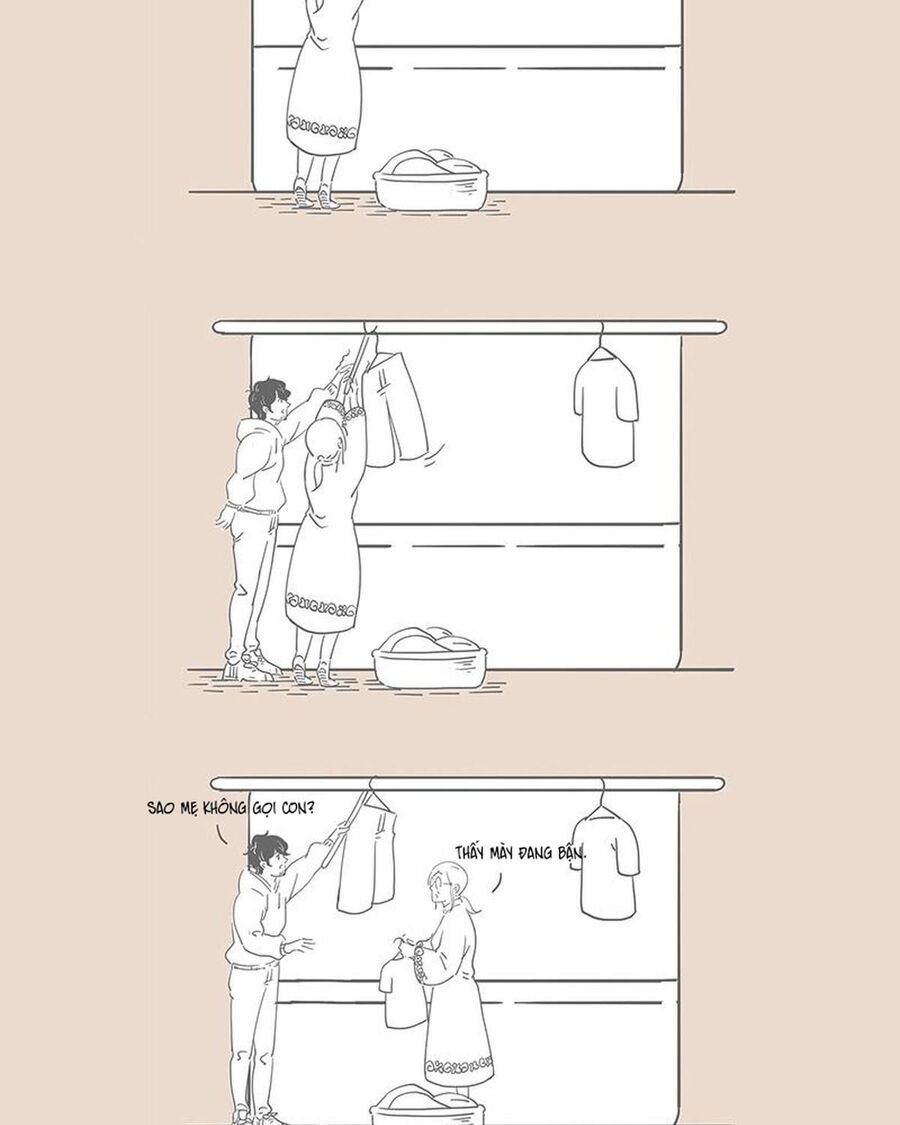 SAO MẸ KHÔNG GỌI CON?

THẤY MÀY ĐANG BẬN.