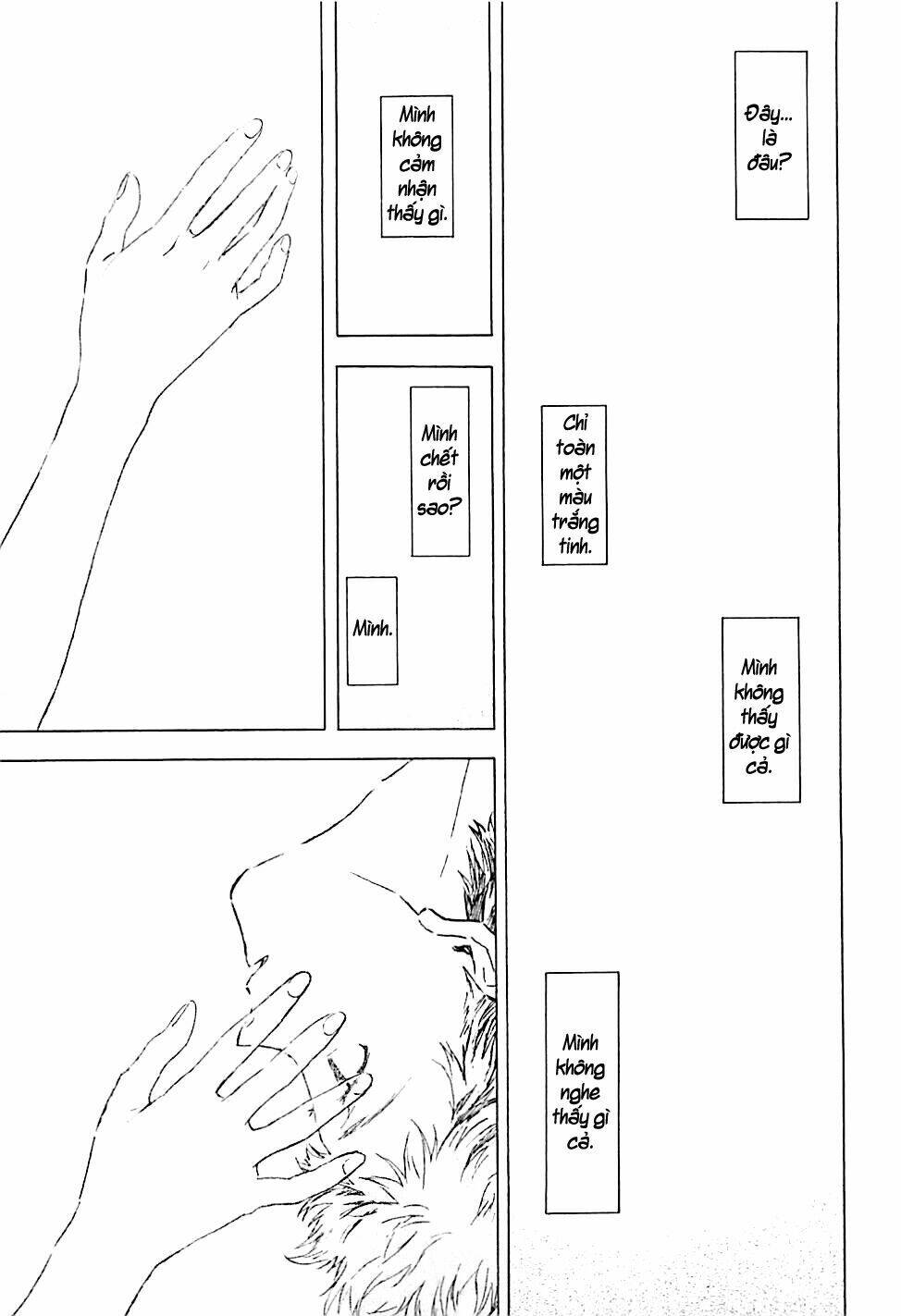 Đây... là đâu?

Chỉ toàn một màu trắng tinh.

Mình không thấy được gì cả.

Mình không nghe thấy gì cả.

Mình không cảm nhận thấy gì.

Mình chết rồi sao?

Mình.