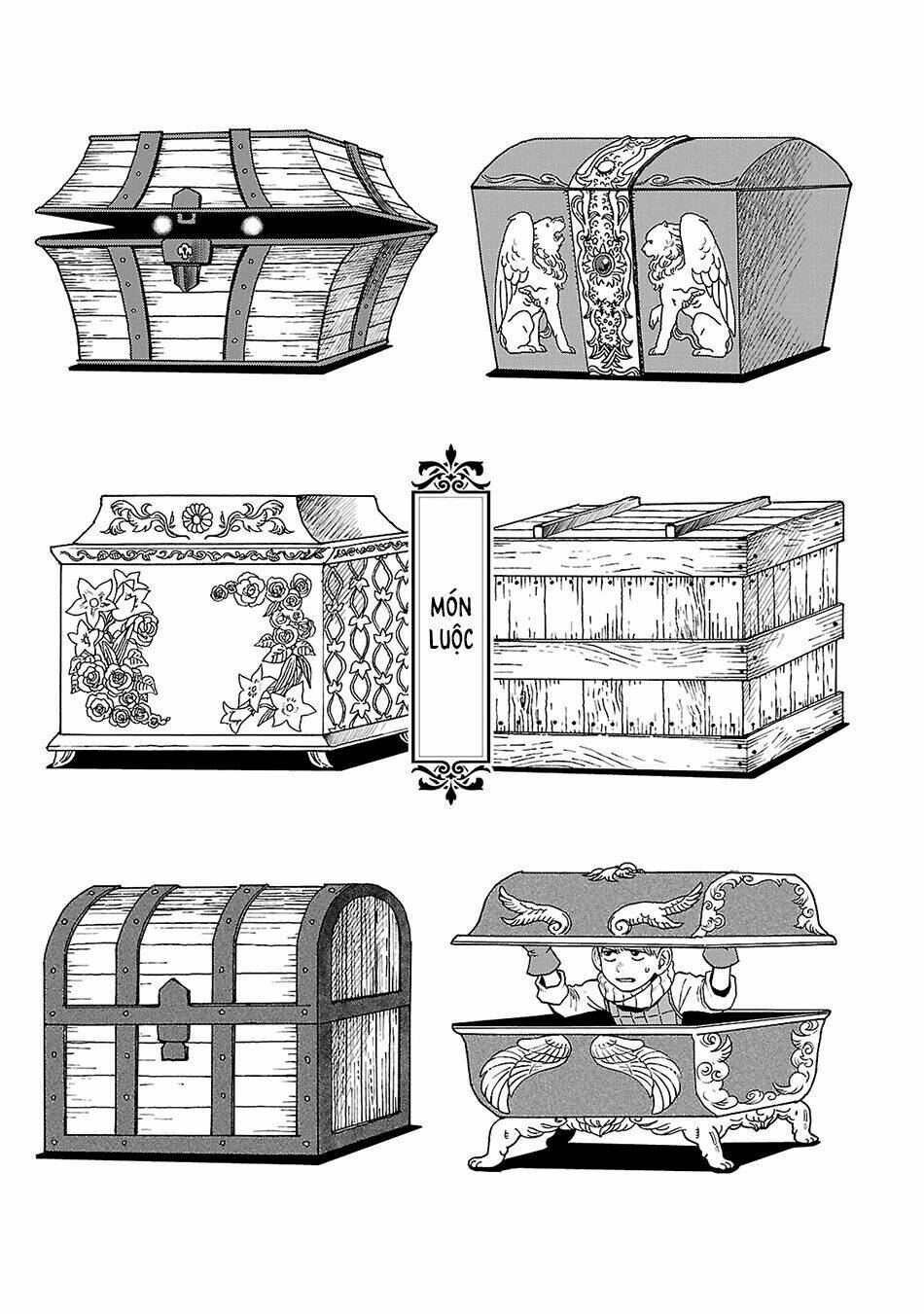 MÓN LUỘC