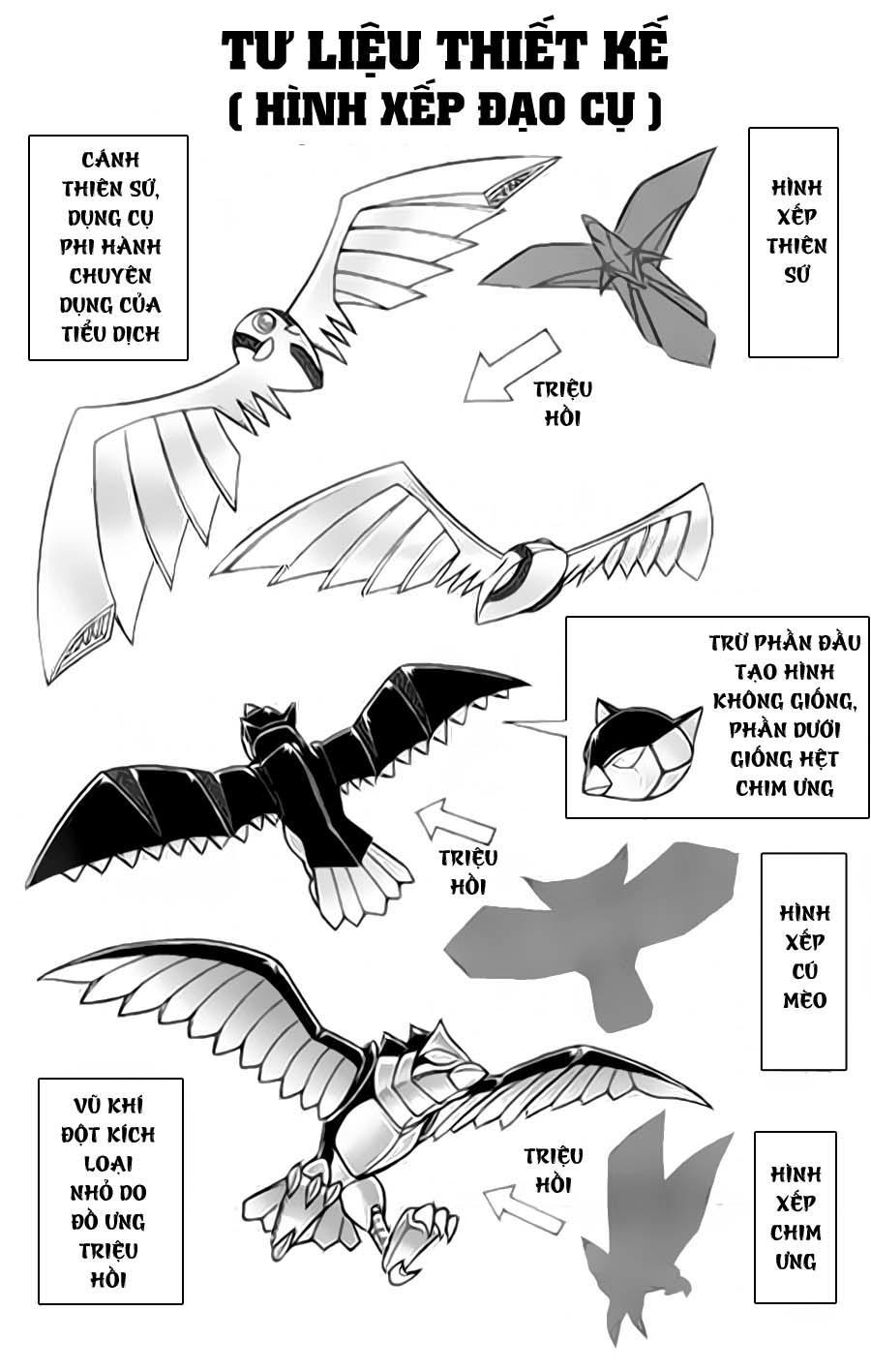 TƯ LIỆU THIẾT KẾ
( HÌNH XẾP ĐẠO CỤ )

CÁNH THIÊN SỨ, DỤNG CỤ PHI HÀNH CHUYÊN DỤNG CỦA TIỂU DỊCH

HÌNH XẾP THIÊN SỨ

TRIỆU HỒI

TRỪ PHẦN ĐẦU TẠO HÌNH KHÔNG GIỐNG, PHẦN DƯỚI GIỐNG HỆT CHIM ƯNG

TRIỆU HỒI

HÌNH XẾP CÚ MÈO

VŨ KHÍ ĐỘT KÍCH LOẠI NHỎ DO ĐỒ ƯNG TRIỆU HỒI

TRIỆU HỒI

HÌNH XẾP CHIM ƯNG