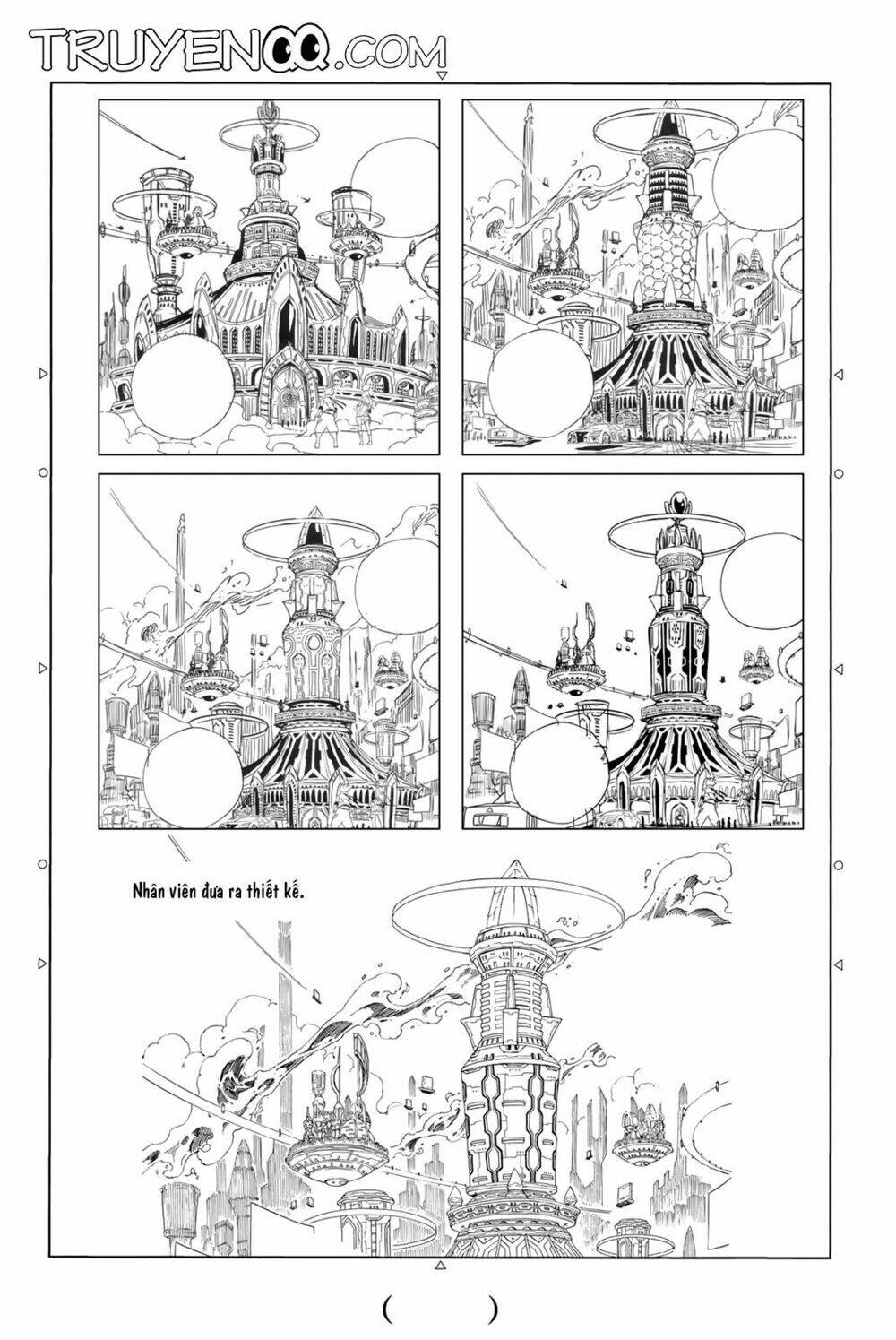 TRUYENQQ.COM

Nhân viên đưa ra thiết kế.

(  )