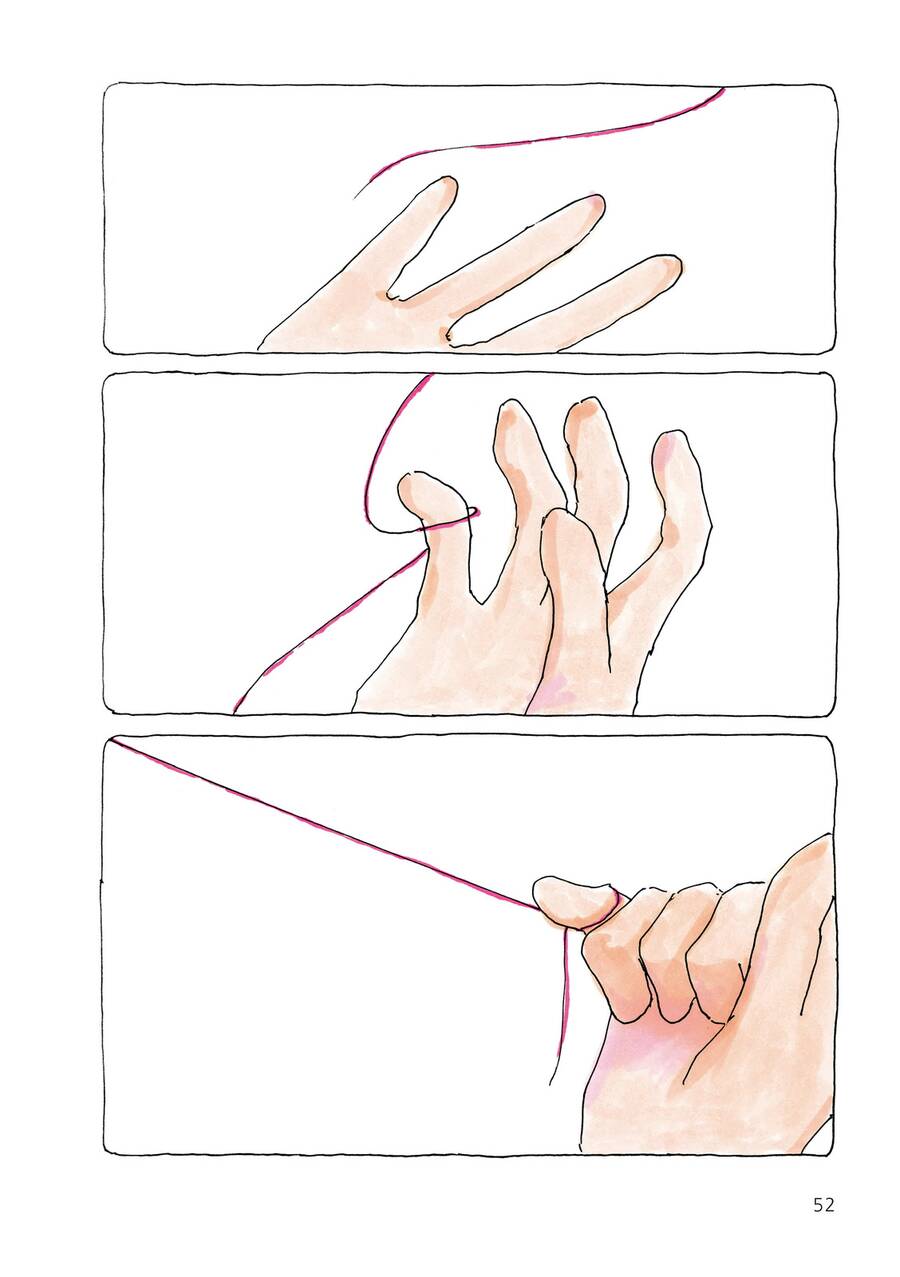 52