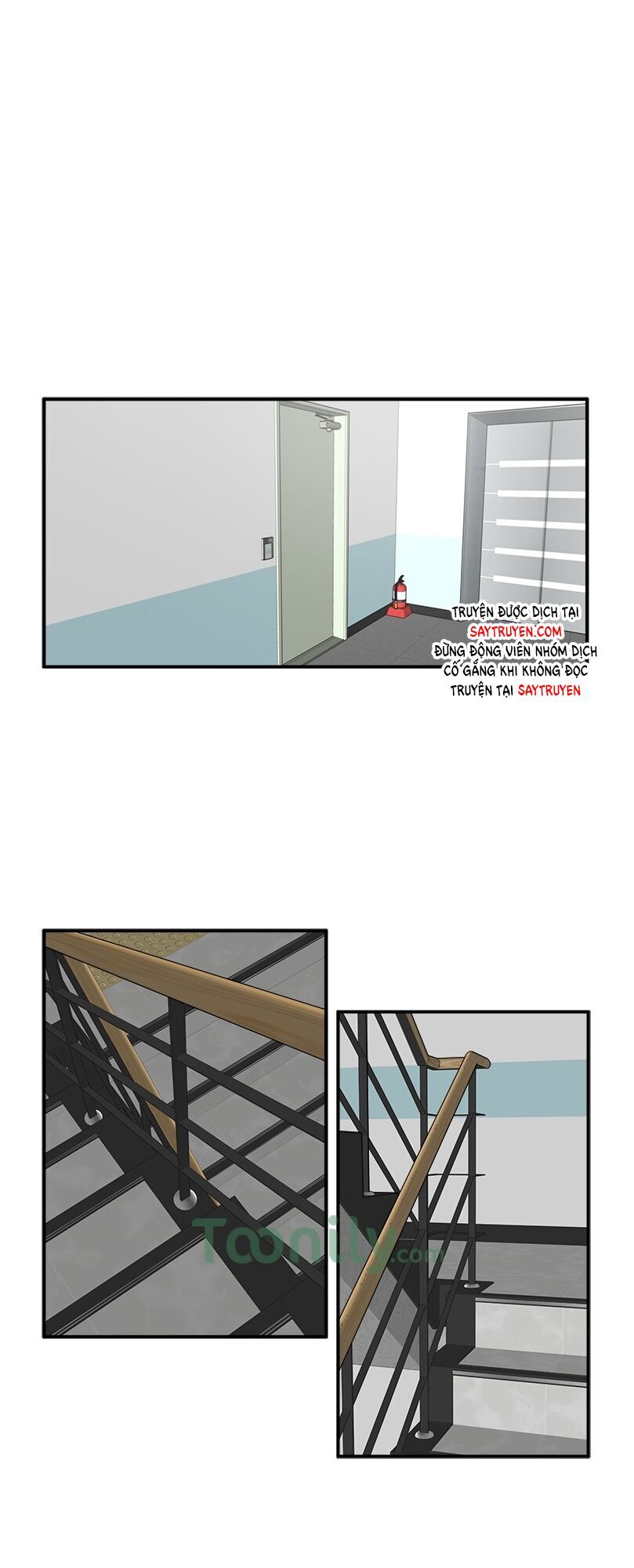 TRUYỆN ĐƯỢC DỊCH TẠI SAYTRUYEN.COM
ĐỪNG ĐỘNG VIÊN NHÓM DỊCH CỐ GẮNG KHI KHÔNG ĐỌC TRUYỆN TẠI SAYTRUYEN

Toonily.com