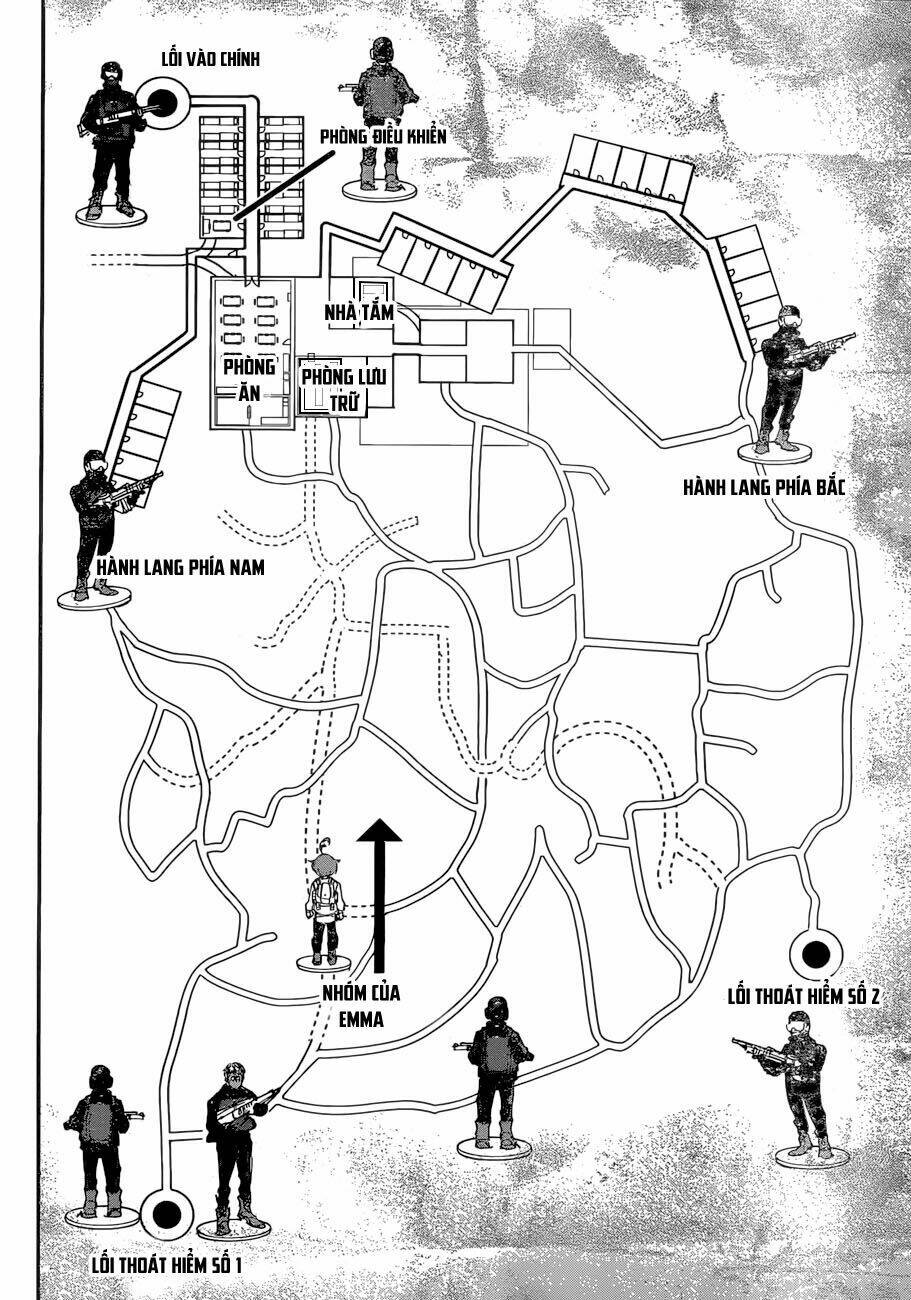 LỐI VÀO CHÍNH

PHÒNG ĐIỀU KHIỂN

NHÀ TẮM

PHÒNG ĂN

PHÒNG LƯU TRỮ

HÀNH LANG PHÍA BẮC

HÀNH LANG PHÍA NAM

NHÓM CỦA EMMA

LỐI THOÁT HIỂM SỐ 2

LỐI THOÁT HIỂM SỐ 1