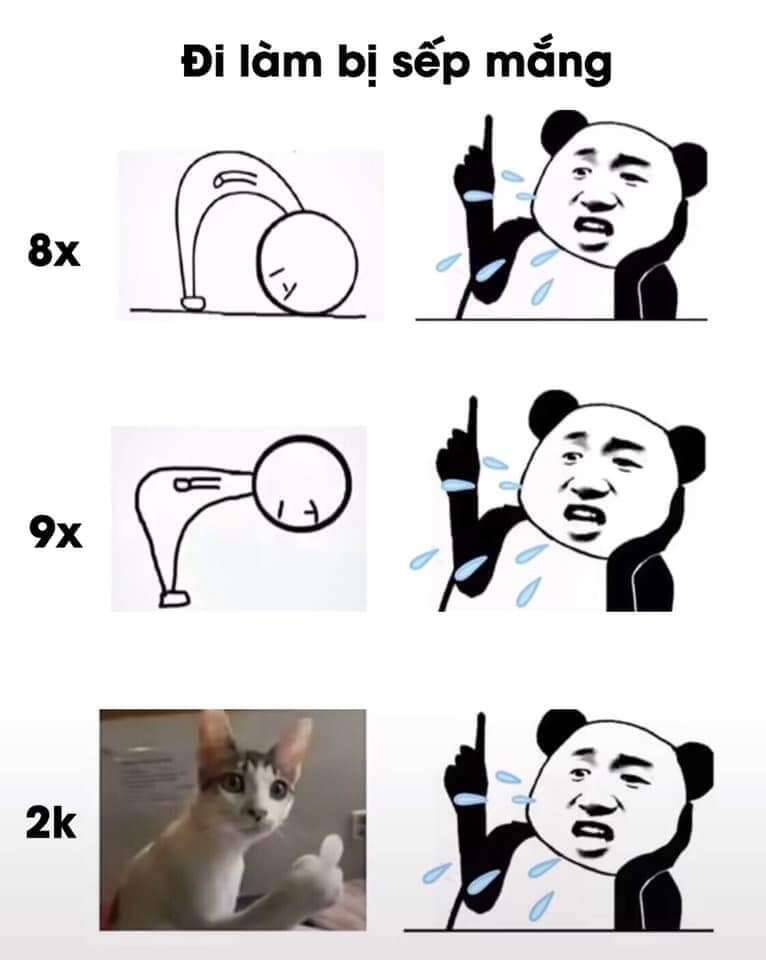 Đi làm bị sếp mắng

8x

9x

2k