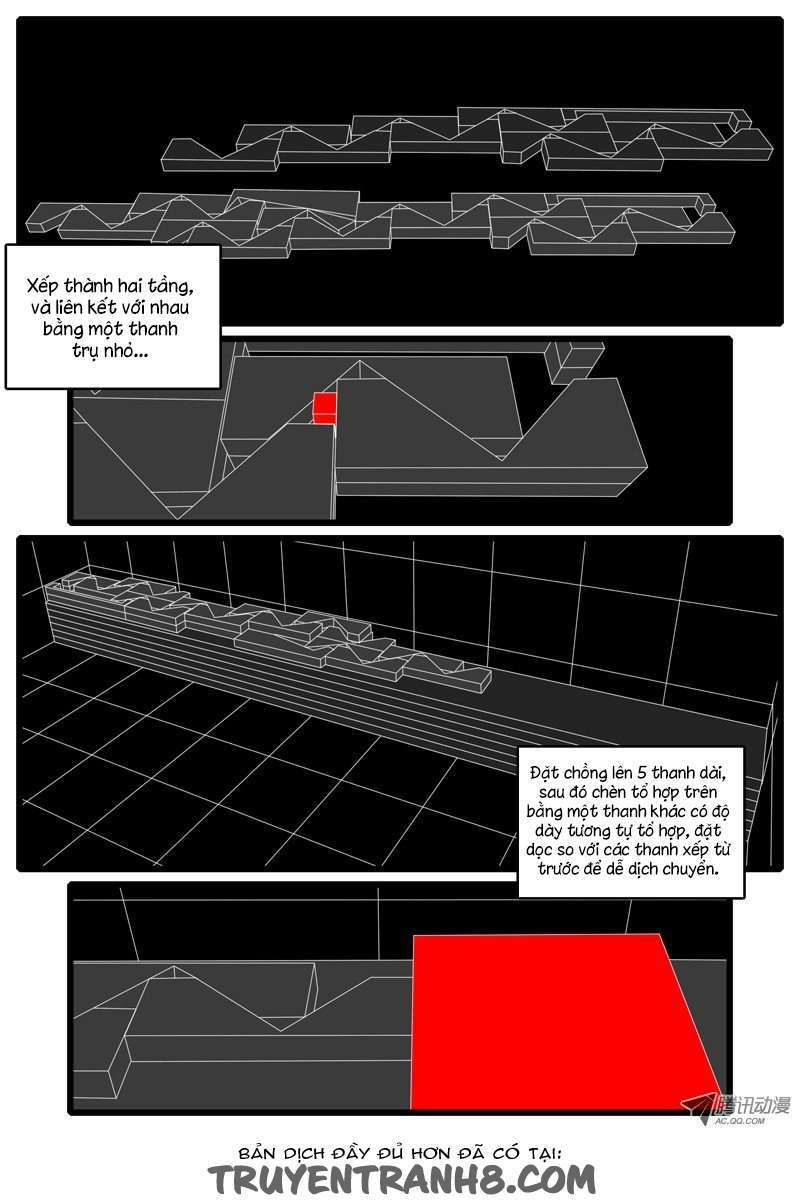 Xếp thành hai tầng, và liên kết với nhau bằng một thanh trụ nhỏ...

Đặt chồng lên 5 thanh dài, sau đó chèn tổ hợp trên bằng một thanh khác có độ dày tương tự tổ hợp, đặt dọc so với các thanh xếp từ trước để dễ dịch chuyển.

腾讯动漫
AC.QQ.COM

BẢN DỊCH ĐẦY ĐỦ HƠN ĐÃ CÓ TẠI:
TRUYENTRANH8.COM